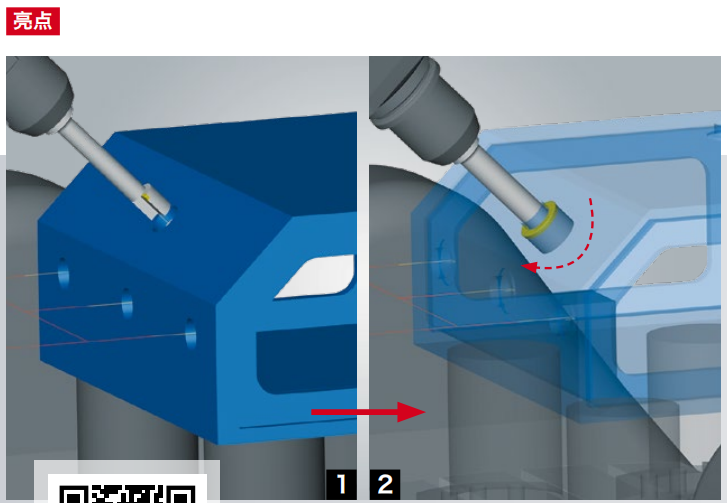 亮点

1 2